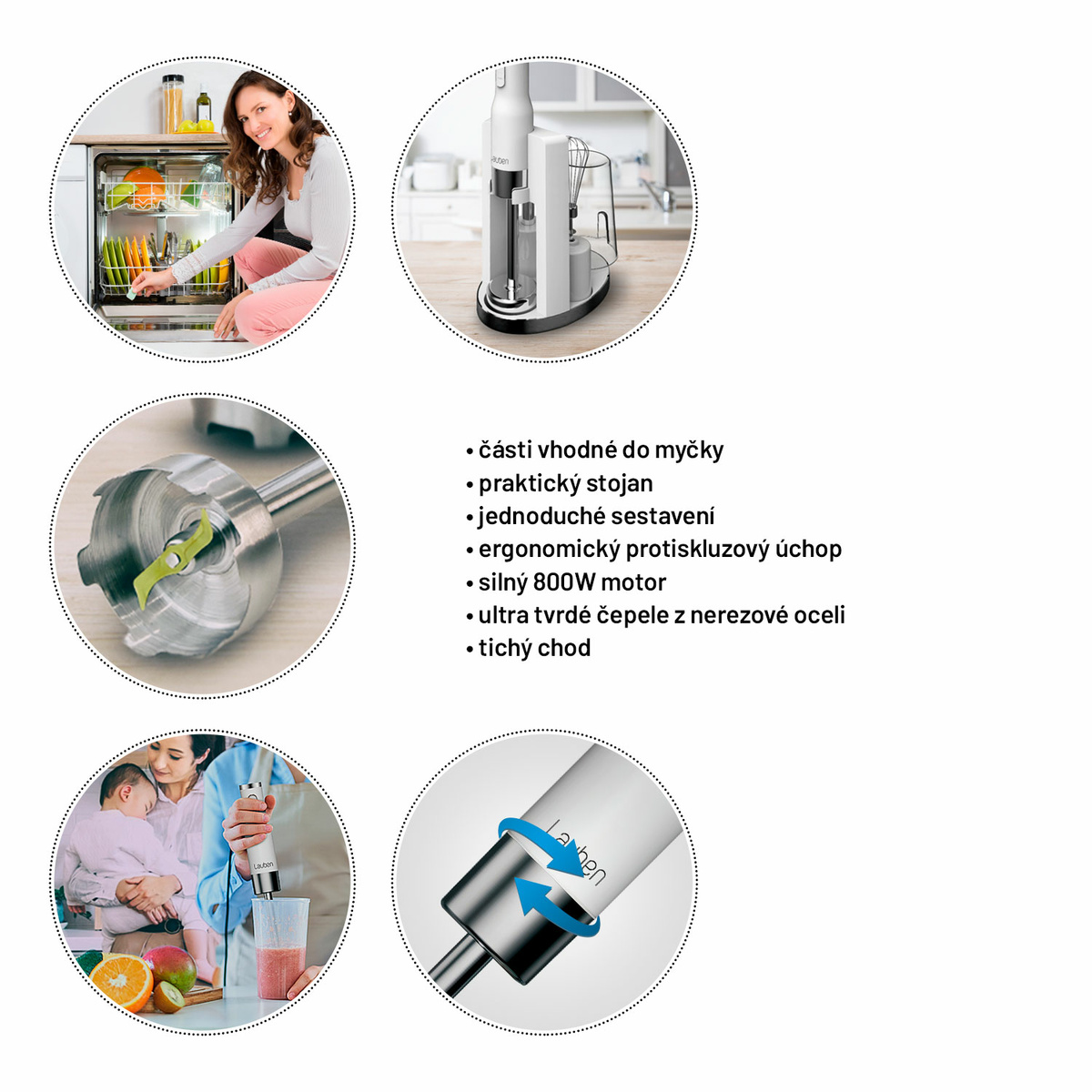 Lauben

• části vhodné do myčky
• praktický stojan
• jednoduché sestavení
• ergonomický protiskluzový úchop
• silný 800W motor
• ultra tvrdé čepele z nerezové oceli
• tichý chod

Lauben

Lauben