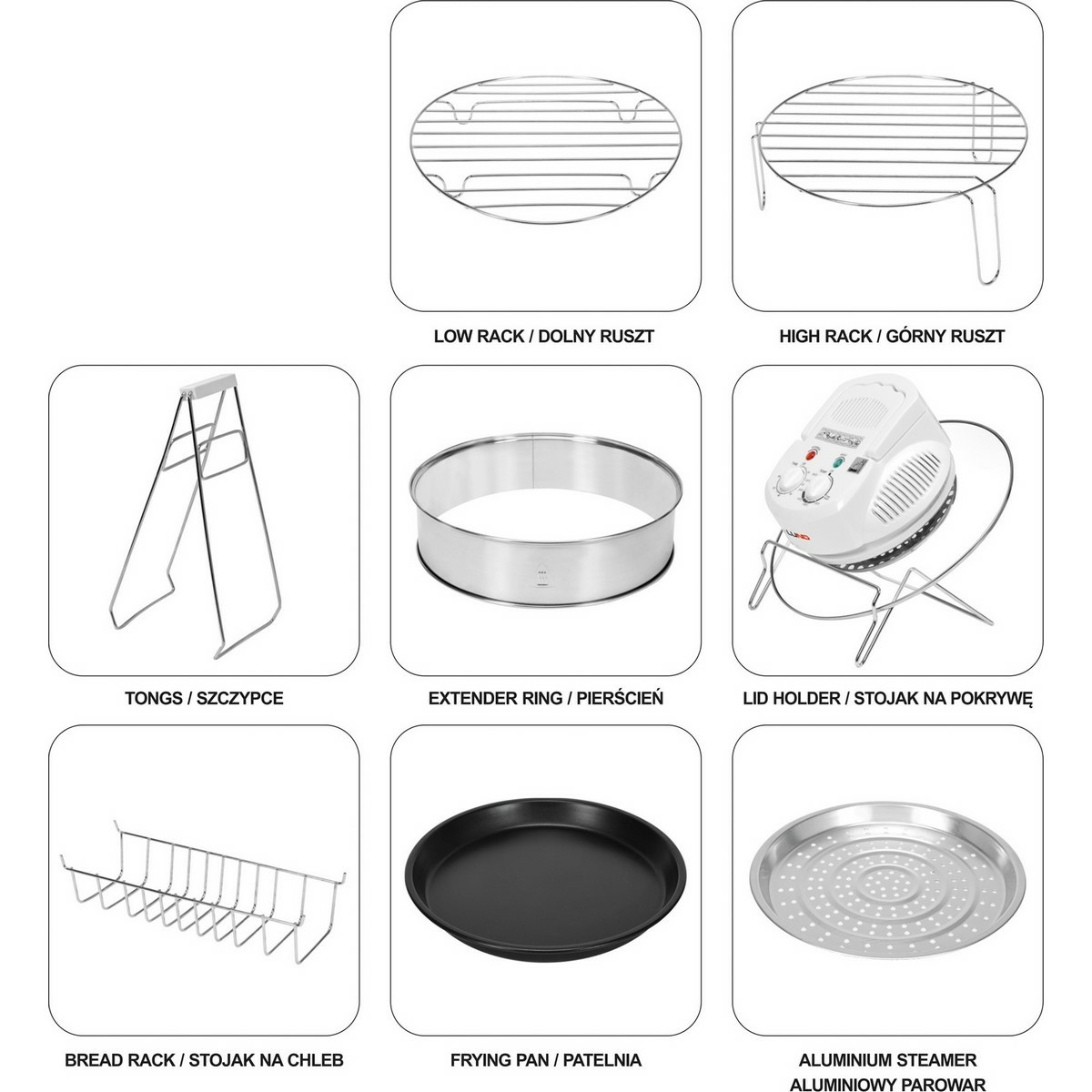 LOW RACK / DOLNY RUSZT

HIGH RACK / GÓRNY RUSZT

TONGS / SZCZYPCE

EXTENDER RING / PIERŚCIEŃ

LID HOLDER / STOJAK NA POKRYWĘ

BREAD RACK / STOJAK NA CHLEB

FRYING PAN / PATELNIA

ALUMINIUM STEAMER
ALUMINIOWY PAROWAR